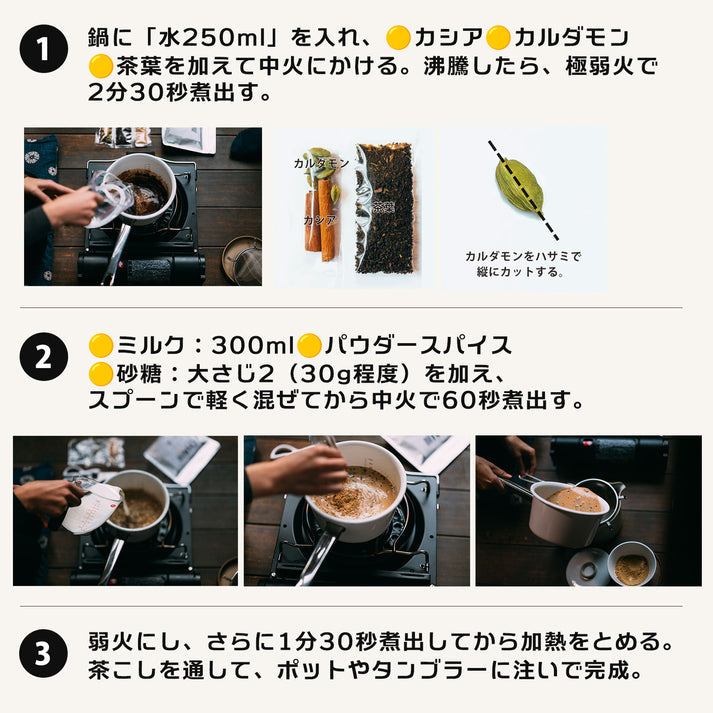 1 鍋に「水250ml」を入れ、カシア カルダモン 茶葉を加えて中火にかける。沸騰したら、極弱火で2分30秒煮出す。

カルダモン
カシア
茶葉

カルダモンをハサミで縦にカットする。

2 ミルク：300ml パウダースパイス 砂糖：大さじ2（30g程度）を加え、スプーンで軽く混ぜてから中火で60秒煮出す。

3 弱火にし、さらに1分30秒煮出してから加熱をとめる。茶こしを通して、ポットやタンブラーに注いで完成。